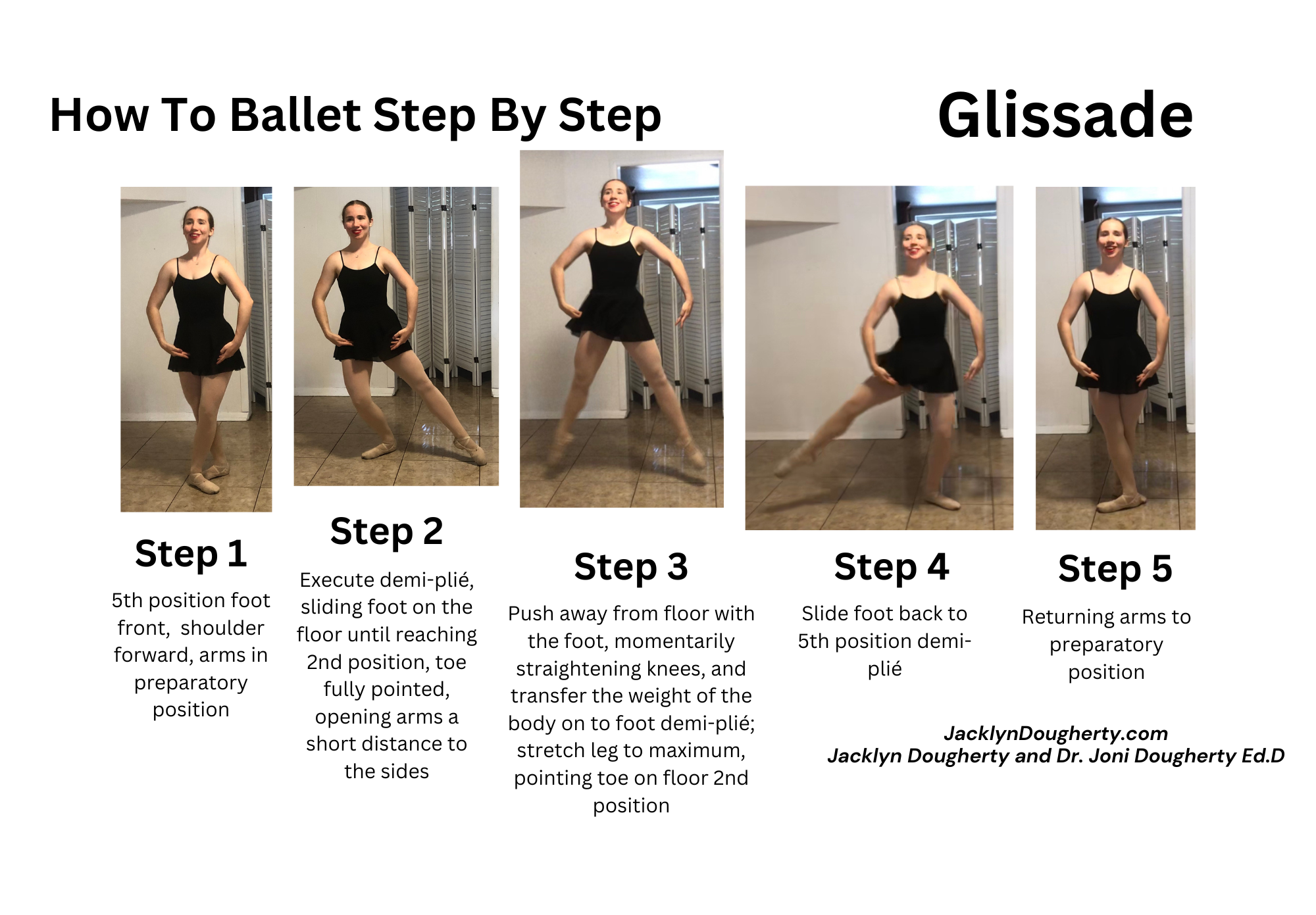 How To Ballet Step By Step

Glissade

Step 1

5th position foot front, shoulder forward, arms in preparatory position

Step 2

Execute demi-plié, sliding foot on the floor until reaching 2nd position, toe fully pointed, opening arms a short distance to the sides

Step 3

Push away from floor with the foot, momentarily straightening knees, and transfer the weight of the body on to foot demi-plié; stretch leg to maximum, pointing toe on floor 2nd position

Step 4

Slide foot back to 5th position demi-plié

Step 5

Returning arms to preparatory position

JacklynDougherty.com
Jacklyn Dougherty and Dr. Joni Dougherty Ed.D